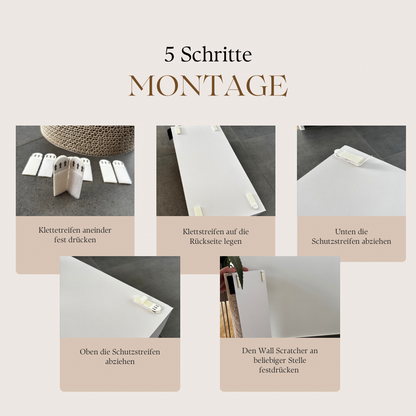 5 Schritte
MONTAGE

Klettetreifen aneinder fest drücken

Klettstreifen auf die Rückseite legen

Unten die Schutzstreifen abziehen

Oben die Schutzstreifen abziehen

Den Wall Scratcher an beliebiger Stelle festdrücken