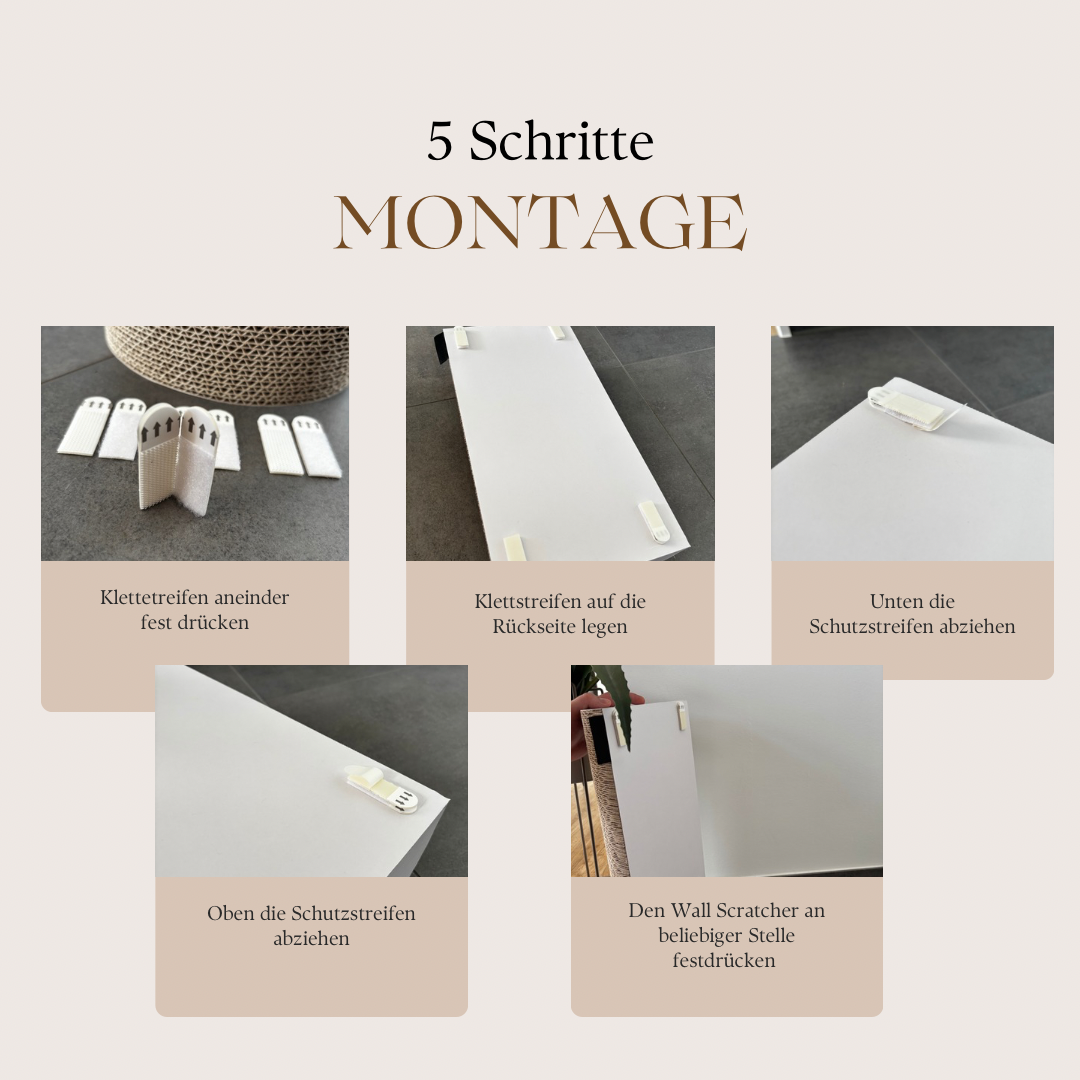 5 Schritte
MONTAGE

Klettetreifen aneinder fest drücken

Klettstreifen auf die Rückseite legen

Unten die Schutzstreifen abziehen

Oben die Schutzstreifen abziehen

Den Wall Scratcher an beliebiger Stelle festdrücken